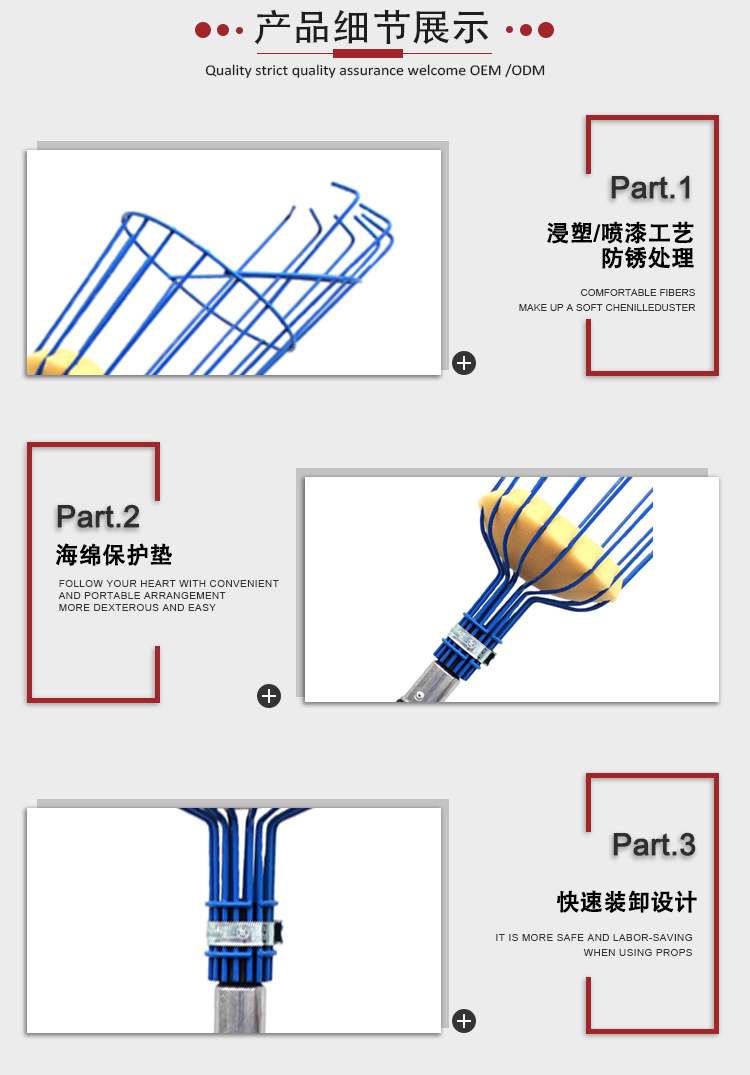 产品细节展示

Quality strict quality assurance welcome OEM /ODM

Part.1

浸塑/喷漆工艺
防锈处理

COMFORTABLE FIBERS
MAKE UP A SOFT CHENILLEDUSTER

Part.2

海绵保护垫

FOLLOW YOUR HEART WITH CONVENIENT
AND PORTABLE ARRANGEMENT
MORE DEXTEROUS AND EASY

Part.3

快速装卸设计

IT IS MORE SAFE AND LABOR-SAVING
WHEN USING PROPS