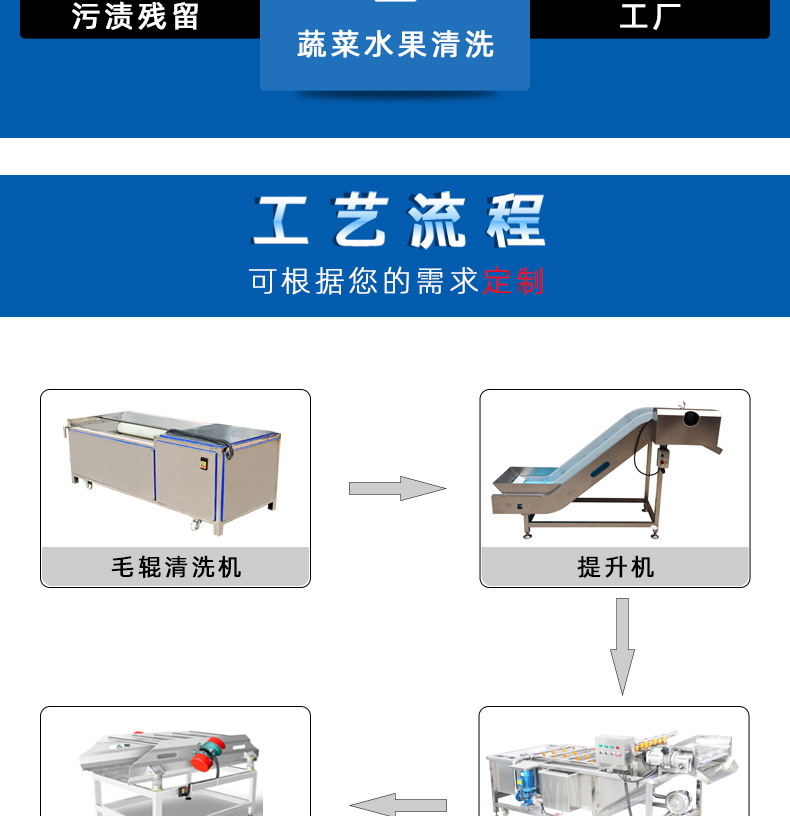 污渍残留

蔬菜水果清洗

工厂

工艺流程

可根据您的需求定制

毛辊清洗机

提升机