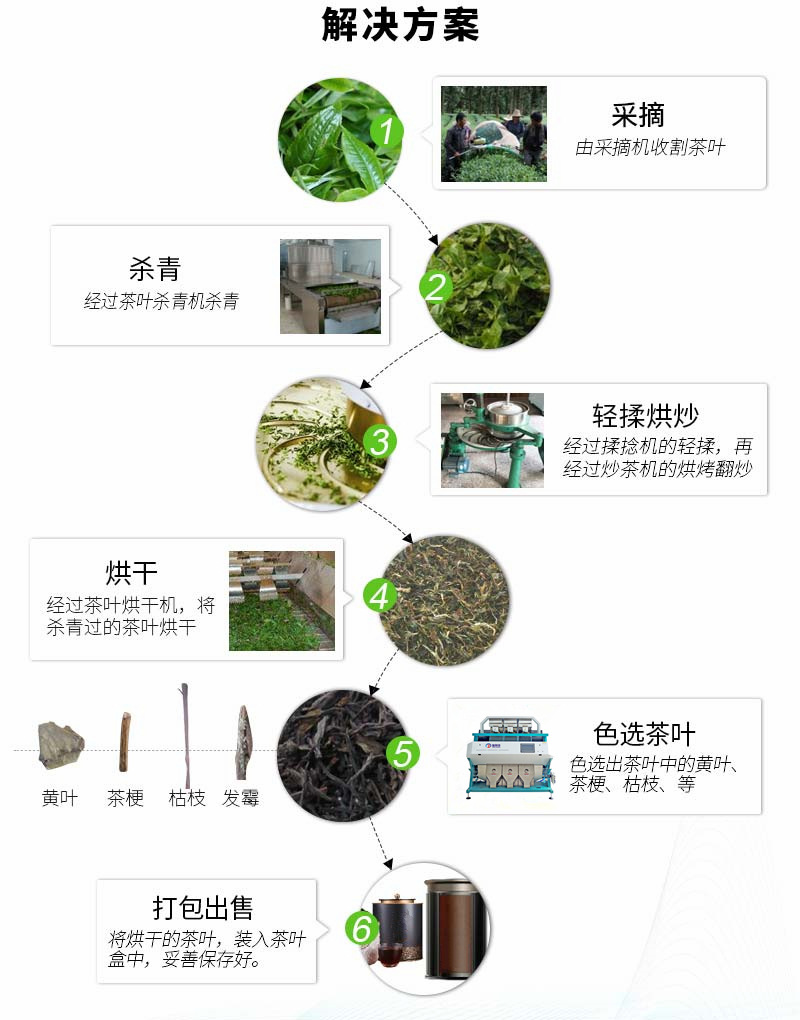 解决方案

1

采摘
由采摘机收割茶叶

杀青
经过茶叶杀青机杀青

2

3

轻揉烘炒
经过揉捻机的轻揉，再经过炒茶机的烘烤翻炒

烘干
经过茶叶烘干机，将杀青过的茶叶烘干

4

黄叶 茶梗 枯枝 发霉

5

色选茶叶
色选出茶叶中的黄叶、茶梗、枯枝、等

打包出售
将烘干的茶叶，装入茶叶盒中，妥善保存好。

6