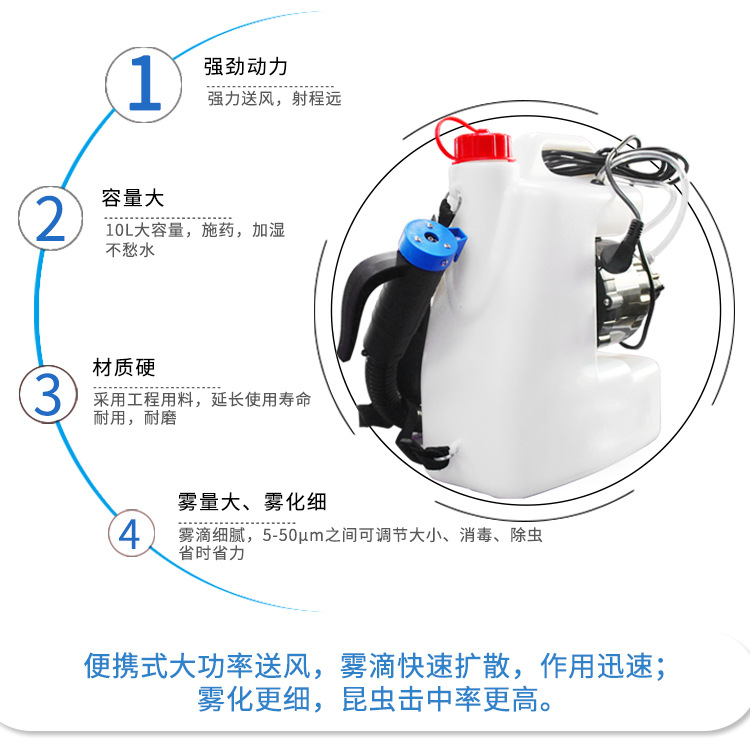 1

强劲动力

强力送风，射程远

2

容量大

10L大容量，施药，加湿不愁水

3

材质硬

采用工程用料，延长使用寿命耐用，耐磨

4

雾量大、雾化细

雾滴细腻，5-50μm之间可调节大小、消毒、除虫省时省力

便携式大功率送风，雾滴快速扩散，作用迅速；雾化更细，昆虫击中率更高。