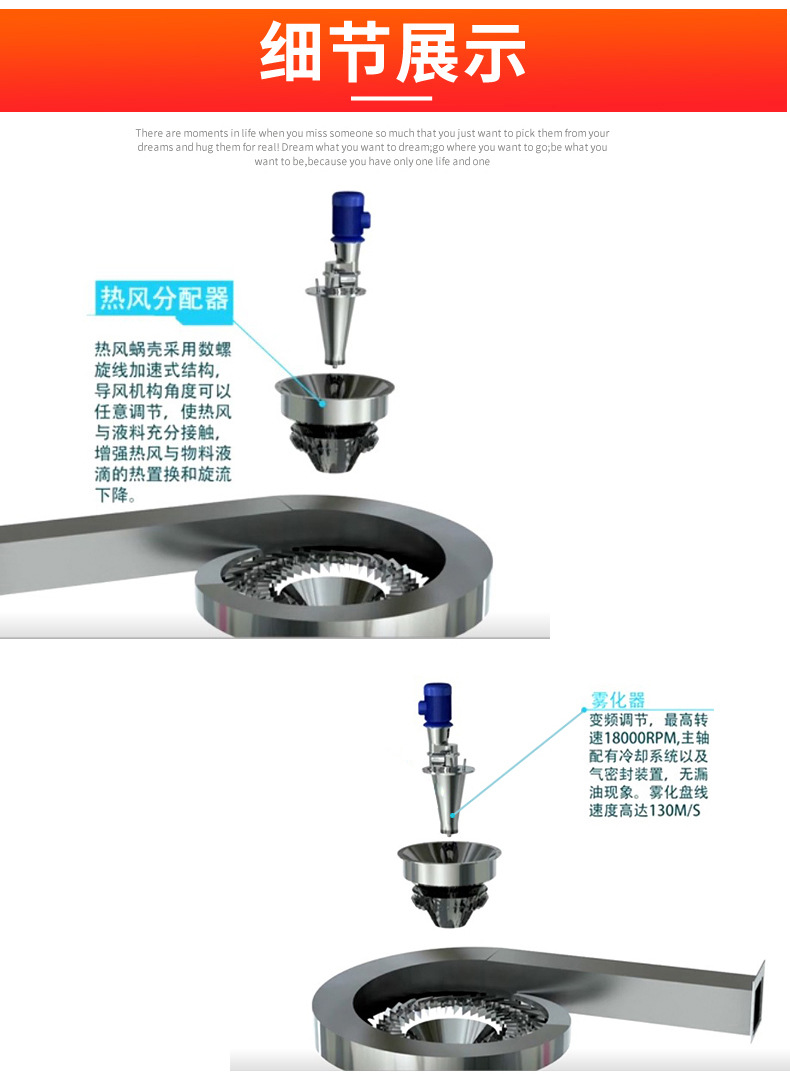 细节展示

There are moments in life when you miss someone so much that you just want to pick them from your dreams and hug them for real! Dream what you want to dream;go where you want to go;be what you want to be,because you have only one life and one

热风分配器

热风蜗壳采用数螺旋线加速式结构，导风机构角度可以任意调节，使热风与液料充分接触，增强热风与物料液滴的热置换和旋流下降。

雾化器

变频调节，最高转速18000RPM,主轴配有冷却系统以及气密封装置，无漏油现象。雾化盘线速度高达130M/S