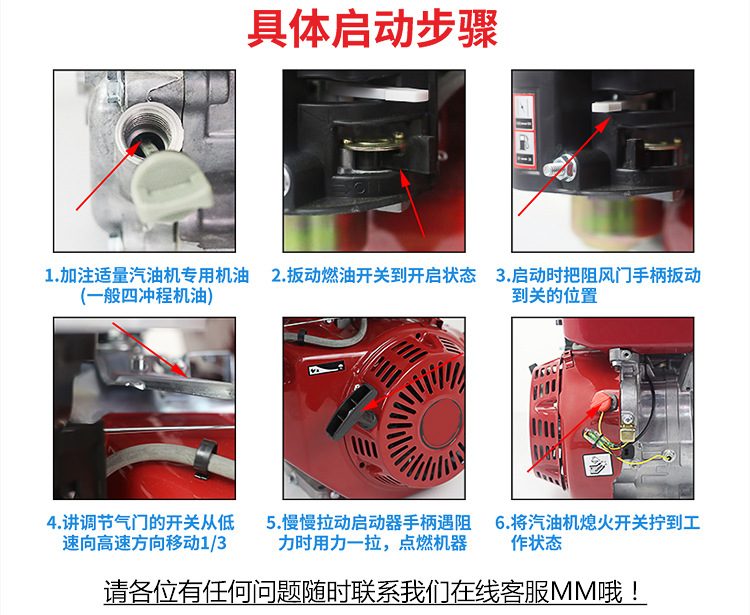 具体启动步骤

1.加注适量汽油机专用机油（一般四冲程机油）

2.扳动燃油开关到开启状态

3.启动时把阻风门手柄扳动到关的位置

4.讲调节气门的开关从低速向高速方向移动1/3

5.慢慢拉动启动器手柄遇阻力时用力一拉，点燃机器

6.将汽油机熄火开关拧到工作状态

请各位有任何问题随时联系我们在线客服MM哦！