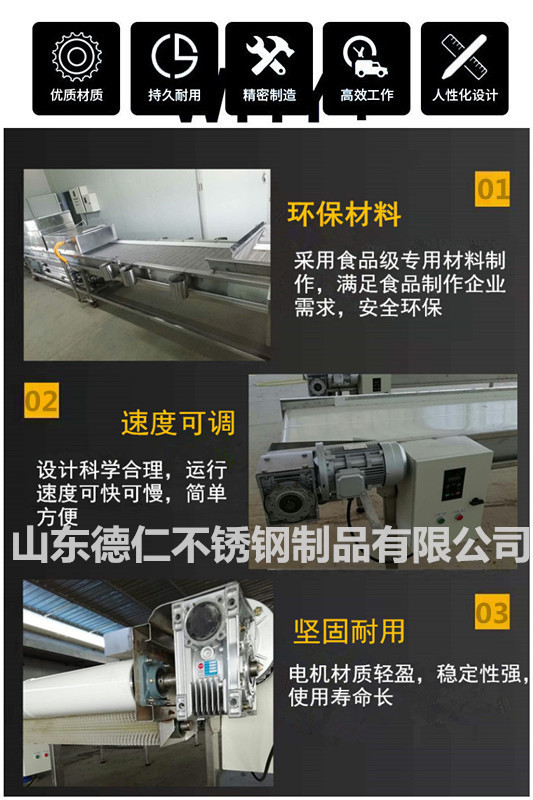 优质材质

持久耐用

精密制造

高效工作

人性化设计

01

环保材料

采用食品级专用材料制作，满足食品制作企业需求，安全环保

02

速度可调

设计科学合理，运行速度可快可慢，简单方便

山东德仁不锈钢制品有限公司

03

坚固耐用

电机材质轻盈，稳定性强，使用寿命长