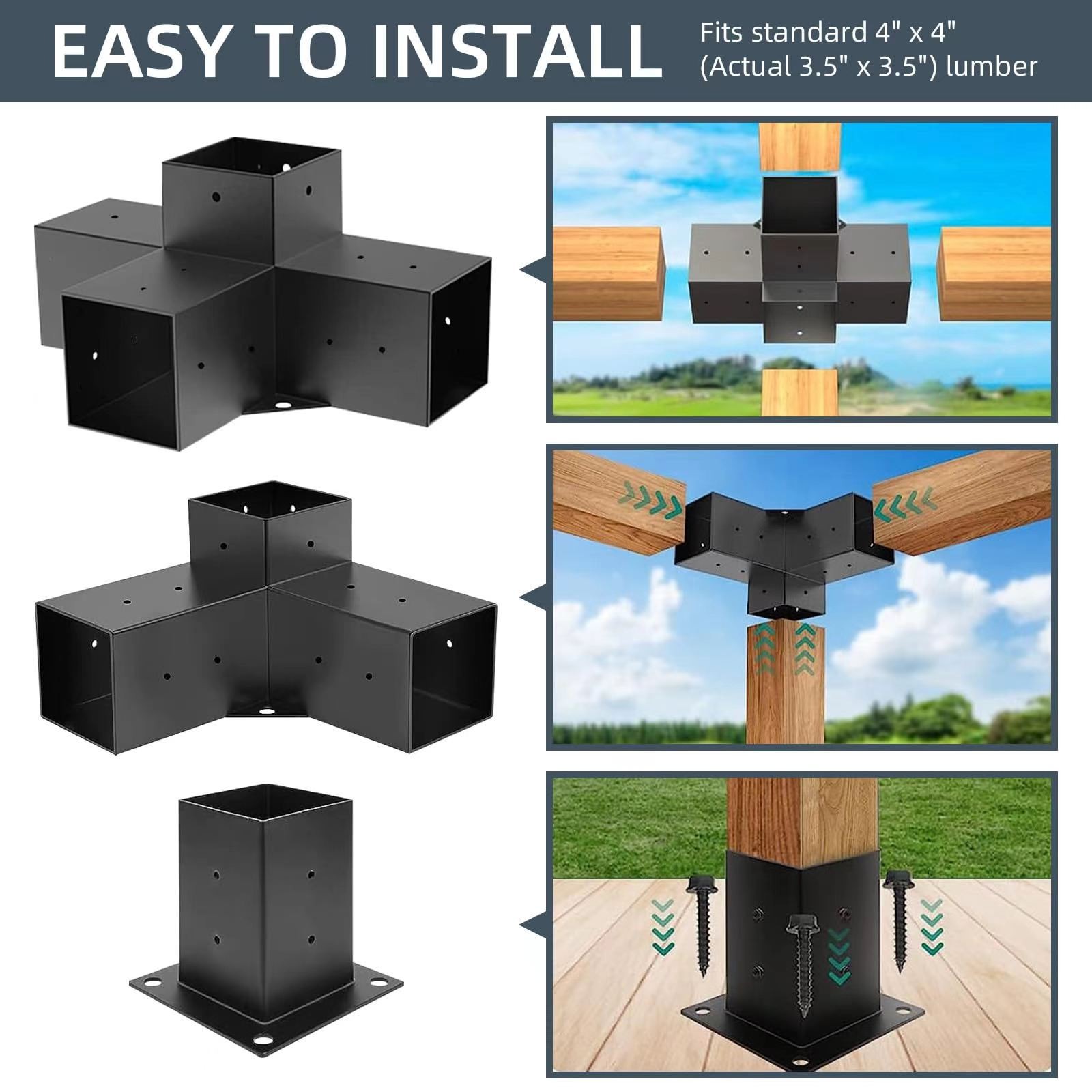 EASY TO INSTALL

Fits standard 4" x 4" (Actual 3.5" x 3.5") lumber