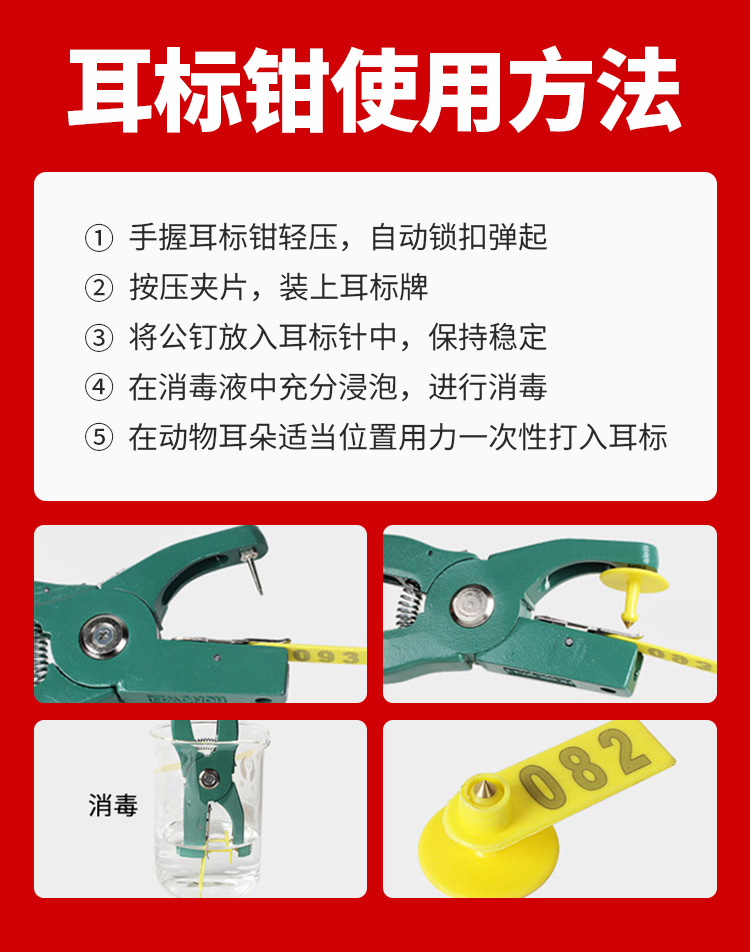 耳标钳使用方法

① 手握耳标钳轻压，自动锁扣弹起
② 按压夹片，装上耳标牌
③ 将公钉放入耳标针中，保持稳定
④ 在消毒液中充分浸泡，进行消毒
⑤ 在动物耳朵适当位置用力一次性打入耳标

093

093

消毒

082