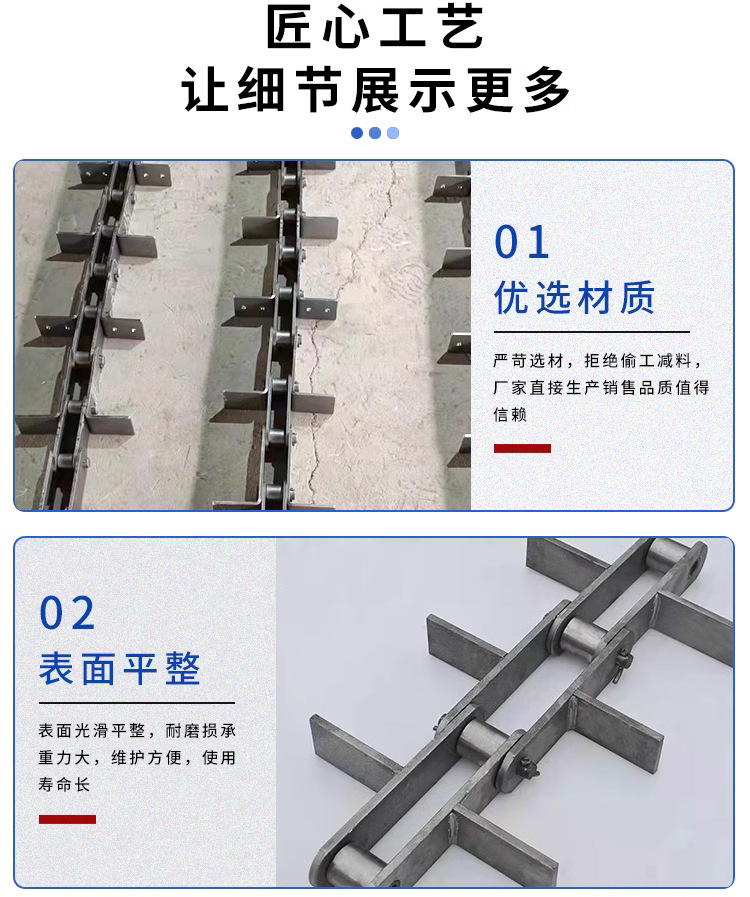 匠心工艺
让细节展示更多

01
优选材质

严苛选材，拒绝偷工减料，厂家直接生产销售品质值得信赖

02
表面平整

表面光滑平整，耐磨损承重力大，维护方便，使用寿命长